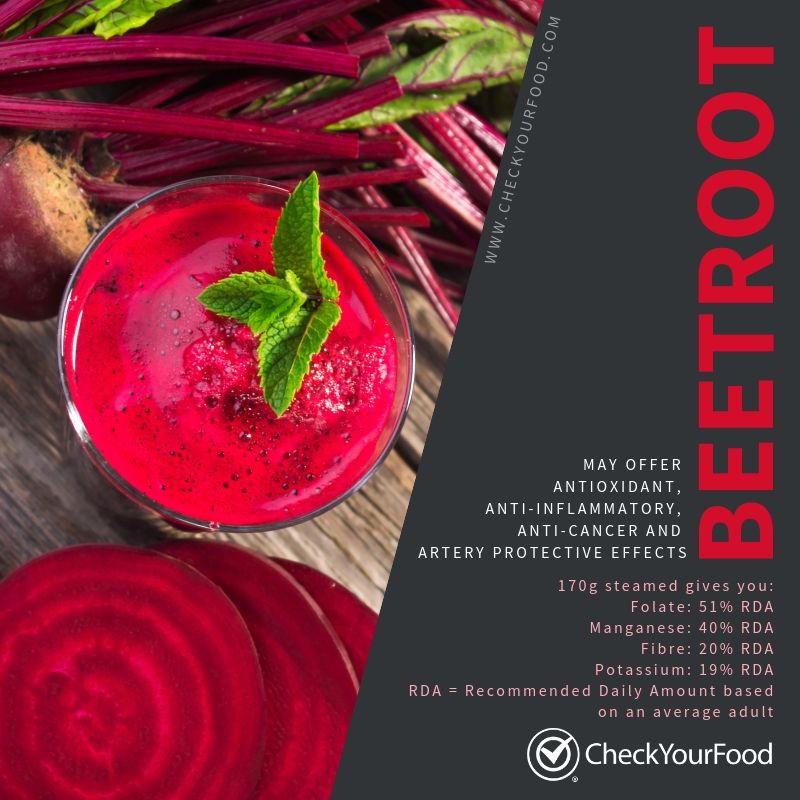 WWW.CHECKYOURFOOD.COM

BEETROOT

MAY OFFER ANTIOXIDANT, ANTI-INFLAMMATORY, ANTI-CANCER AND ARTERY PROTECTIVE EFFECTS

170g steamed gives you:
Folate: 51% RDA
Manganese: 40% RDA
Fibre: 20% RDA
Potassium: 19% RDA
RDA = Recommended Daily Amount based on an average adult

CheckYourFood