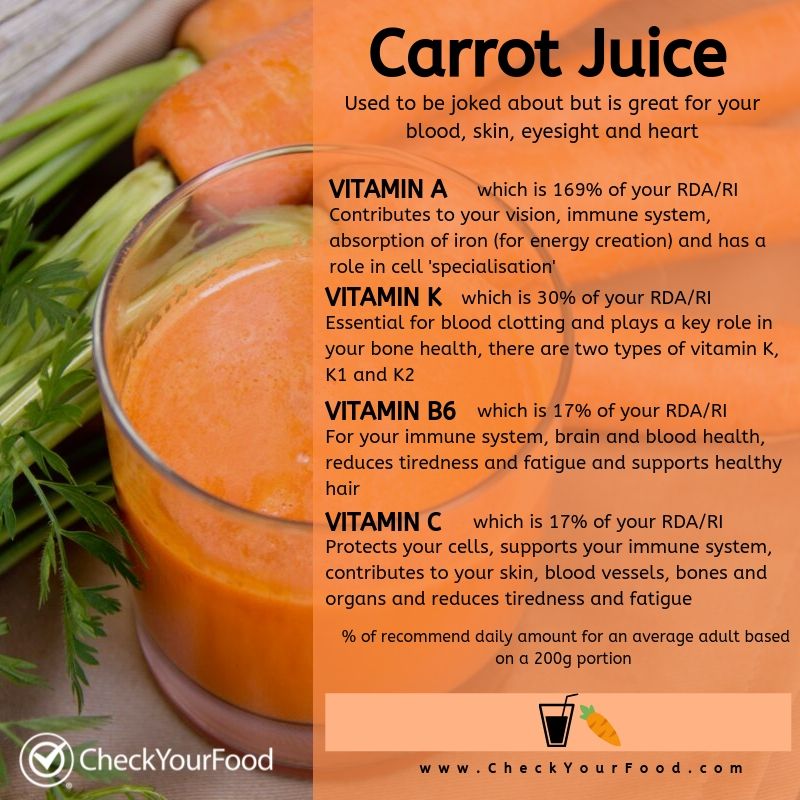 Carrot Juice

Used to be joked about but is great for your blood, skin, eyesight and heart

VITAMIN A which is 169% of your RDA/RI
Contributes to your vision, immune system, absorption of iron (for energy creation) and has a role in cell 'specialisation'

VITAMIN K which is 30% of your RDA/RI
Essential for blood clotting and plays a key role in your bone health, there are two types of vitamin K, K1 and K2

VITAMIN B6 which is 17% of your RDA/RI
For your immune system, brain and blood health, reduces tiredness and fatigue and supports healthy hair

VITAMIN C which is 17% of your RDA/RI
Protects your cells, supports your immune system, contributes to your skin, blood vessels, bones and organs and reduces tiredness and fatigue

% of recommend daily amount for an average adult based on a 200g portion

CheckYourFood

www.CheckYourFood.com