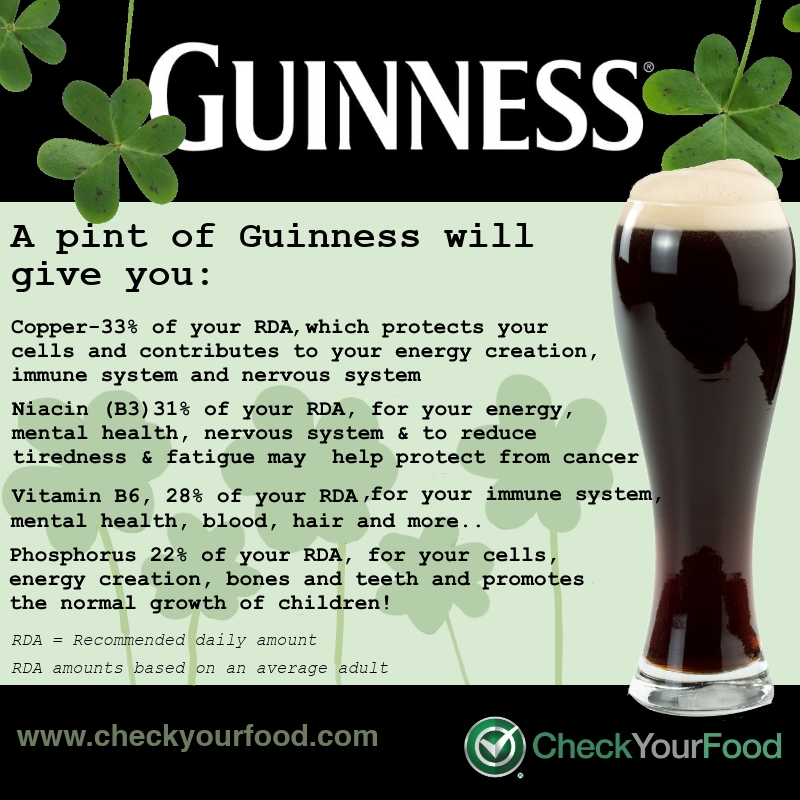 GUINNESS®

A pint of Guinness will give you:

Copper-33% of your RDA,which protects your cells and contributes to your energy creation, immune system and nervous system

Niacin (B3)31% of your RDA, for your energy, mental health, nervous system & to reduce tiredness & fatigue may help protect from cancer

Vitamin B6, 28% of your RDA,for your immune system, mental health, blood, hair and more..

Phosphorus 22% of your RDA, for your cells, energy creation, bones and teeth and promotes the normal growth of children!

RDA = Recommended daily amount

RDA amounts based on an average adult

www.checkyourfood.com

CheckYourFood