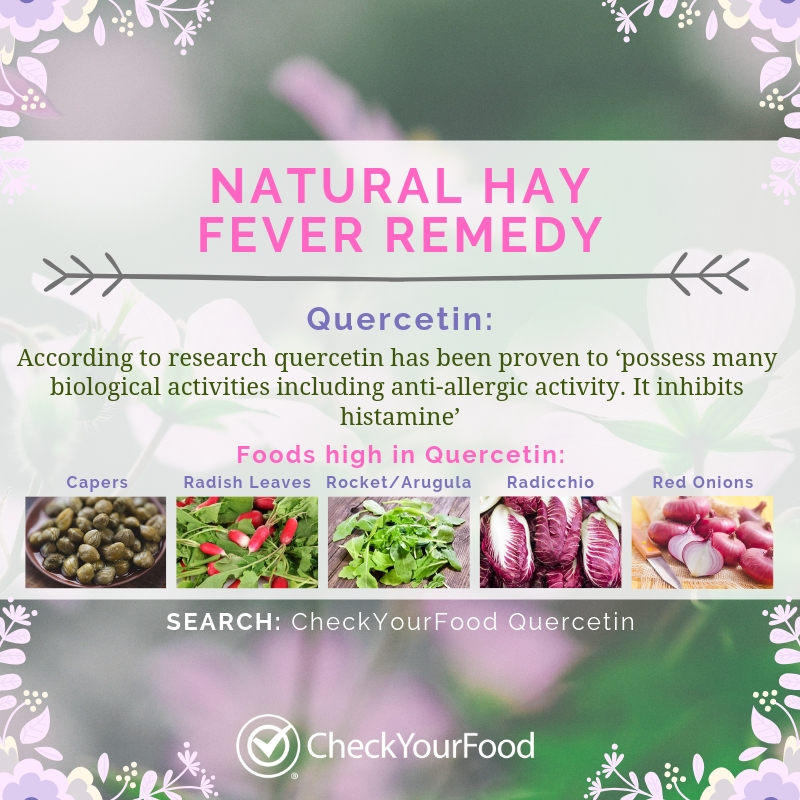 NATURAL HAY FEVER REMEDY

Quercetin:

According to research quercetin has been proven to ‘possess many biological activities including anti-allergic activity. It inhibits histamine’

Foods high in Quercetin:

Capers

Radish Leaves

Rocket/Arugula

Radicchio

Red Onions

SEARCH: CheckYourFood Quercetin

CheckYourFood