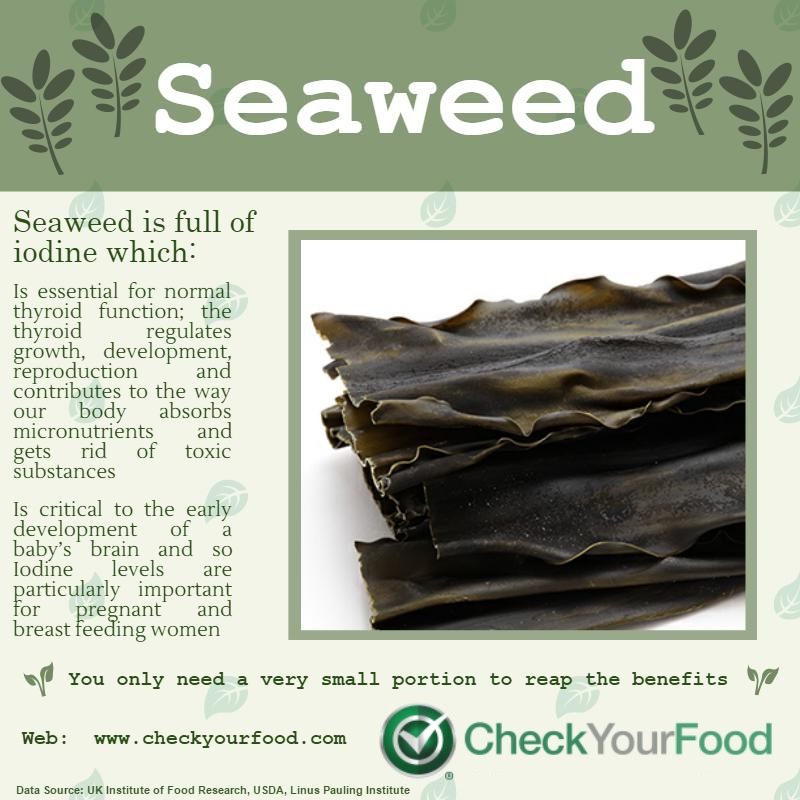 Seaweed

Seaweed is full of iodine which:

Is essential for normal thyroid function; the thyroid regulates growth, development, reproduction and contributes to the way our body absorbs micronutrients and gets rid of toxic substances

Is critical to the early development of a baby's brain and so Iodine levels are particularly important for pregnant and breast feeding women

You only need a very small portion to reap the benefits

Web: www.checkyourfood.com

CheckYourFood

Data Source: UK Institute of Food Research, USDA, Linus Pauling Institute