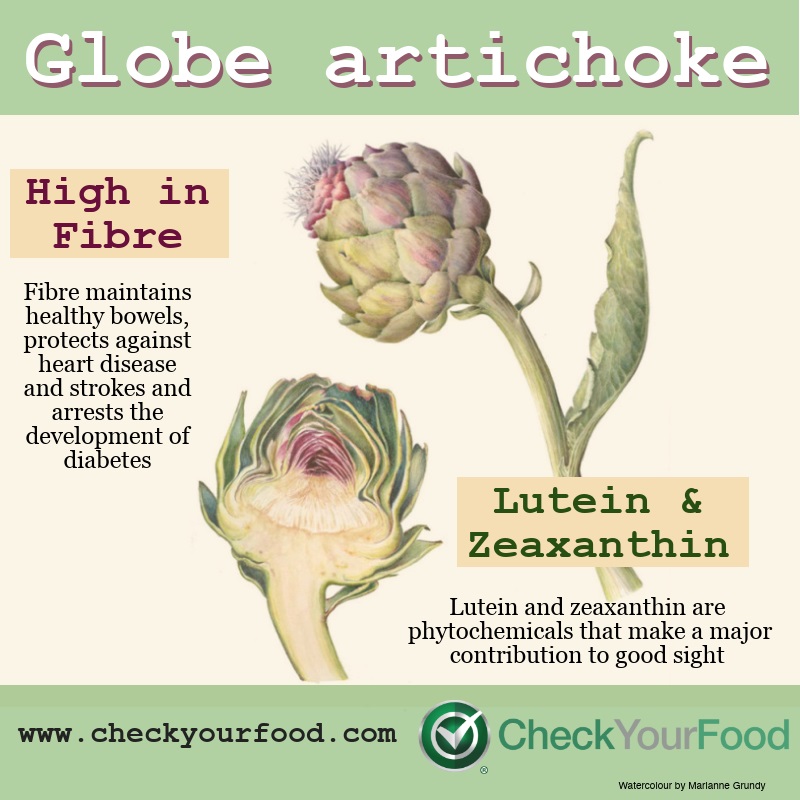 Globe artichoke

High in Fibre

Fibre maintains healthy bowels, protects against heart disease and strokes and arrests the development of diabetes

Lutein & Zeaxanthin

Lutein and zeaxanthin are phytochemicals that make a major contribution to good sight

www.checkyourfood.com

CheckYourFood

®

Watercolour by Marianne Grundy