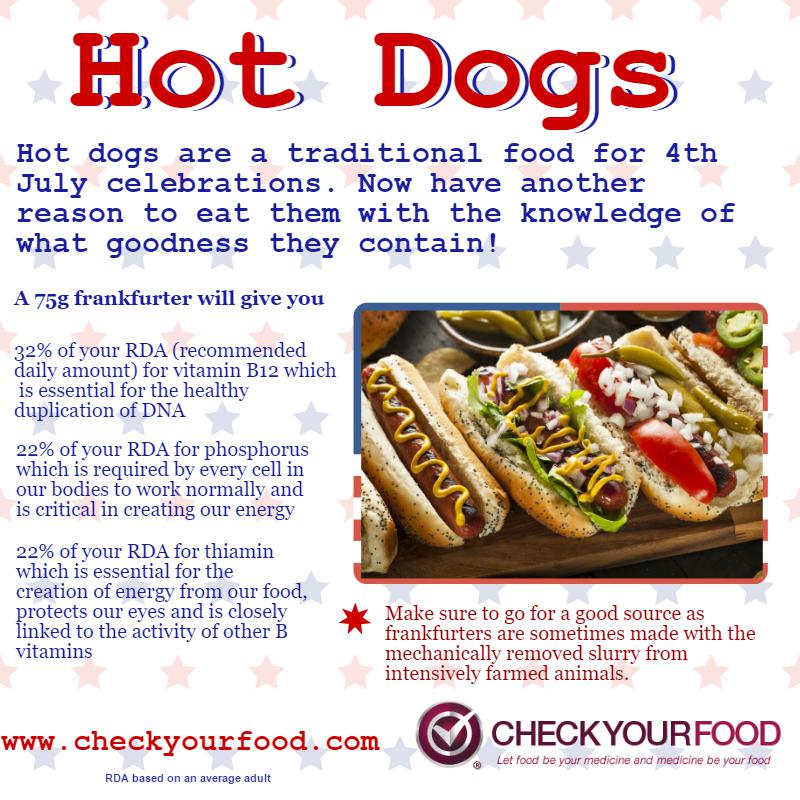 Hot Dogs

Hot dogs are a traditional food for 4th July celebrations. Now have another reason to eat them with the knowledge of what goodness they contain!

A 75g frankfurter will give you

32% of your RDA (recommended daily amount) for vitamin B12 which is essential for the healthy duplication of DNA

22% of your RDA for phosphorus which is required by every cell in our bodies to work normally and is critical in creating our energy

22% of your RDA for thiamin which is essential for the creation of energy from our food, protects our eyes and is closely linked to the activity of other B vitamins

Make sure to go for a good source as frankfurters are sometimes made with the mechanically removed slurry from intensively farmed animals.

www.checkyourfood.com

RDA based on an average adult

CHECKYOURFOOD
Let food be your medicine and medicine be your food