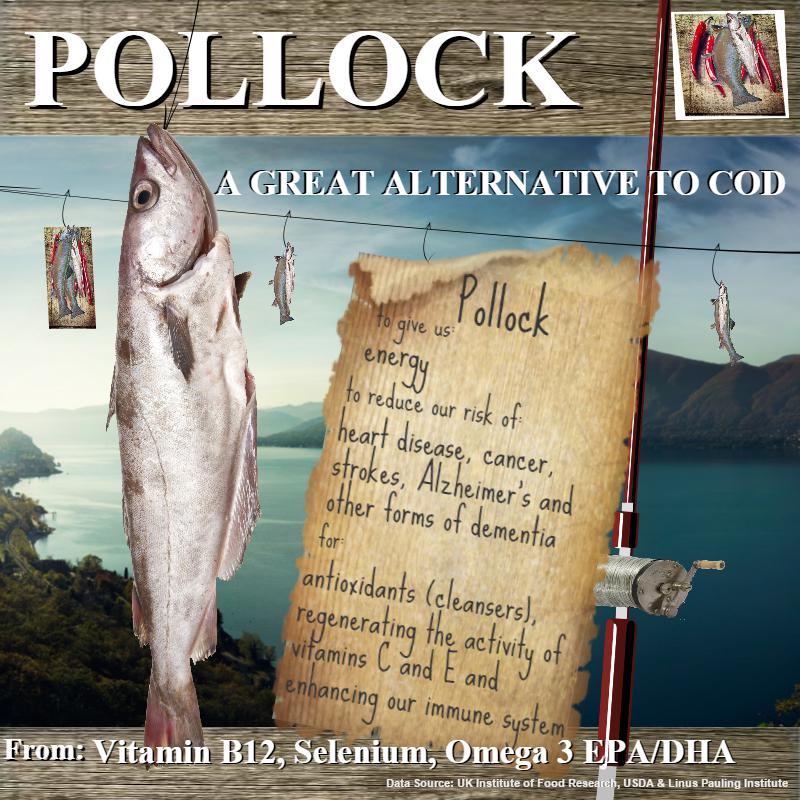 POLLOCK

A GREAT ALTERNATIVE TO COD

Pollock
to give us:
energy
to reduce our risk of:
heart disease, cancer, strokes, Alzheimer's and other forms of dementia
for:
antioxidants (cleansers), regenerating the activity of vitamins C and E and enhancing our immune system

From: Vitamin B12, Selenium, Omega 3 EPA/DHA

Data Source: UK Institute of Food Research, USDA & Linus Pauling Institute